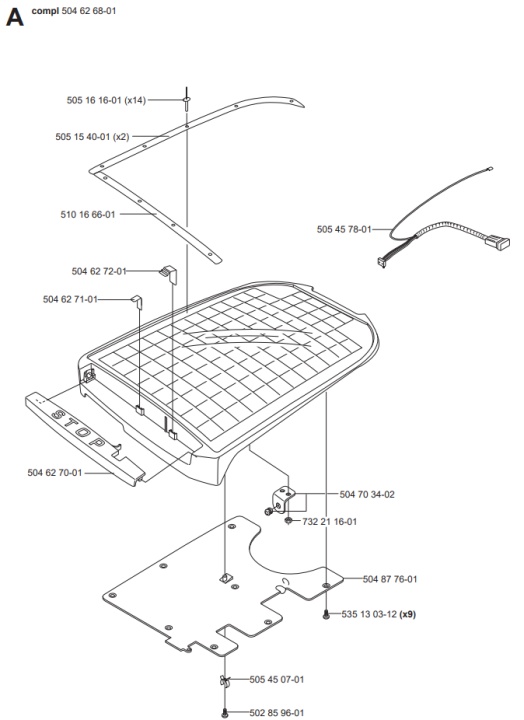 A compl 504 62 68-01

505 16 16-01 (x14)
505 15 40-01 (x2)
510 16 66-01
505 45 78-01
504 62 72-01
504 62 71-01
STOP
504 62 70-01
504 70 34-02
732 21 16-01
504 87 76-01
535 13 03-12 (x9)
505 45 07-01
502 85 96-01